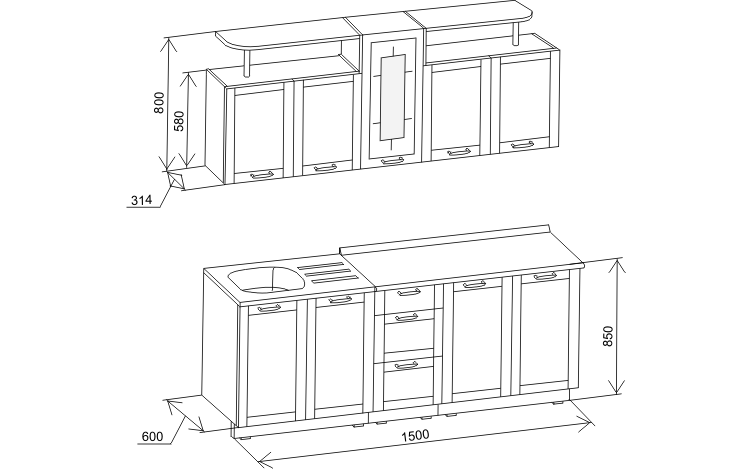 800
580
314
850
600
1500