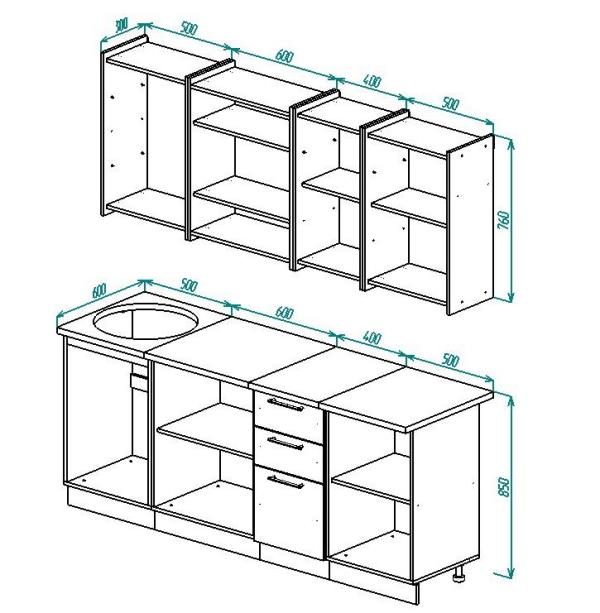 300
500
600
400
500
760
600
500
600
400
500
850